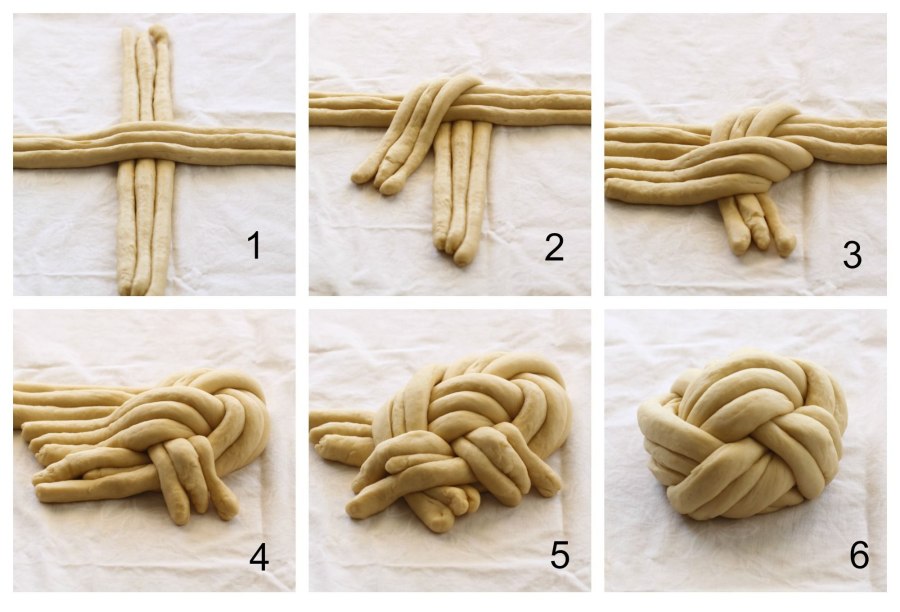 1
2
3
4
5
6